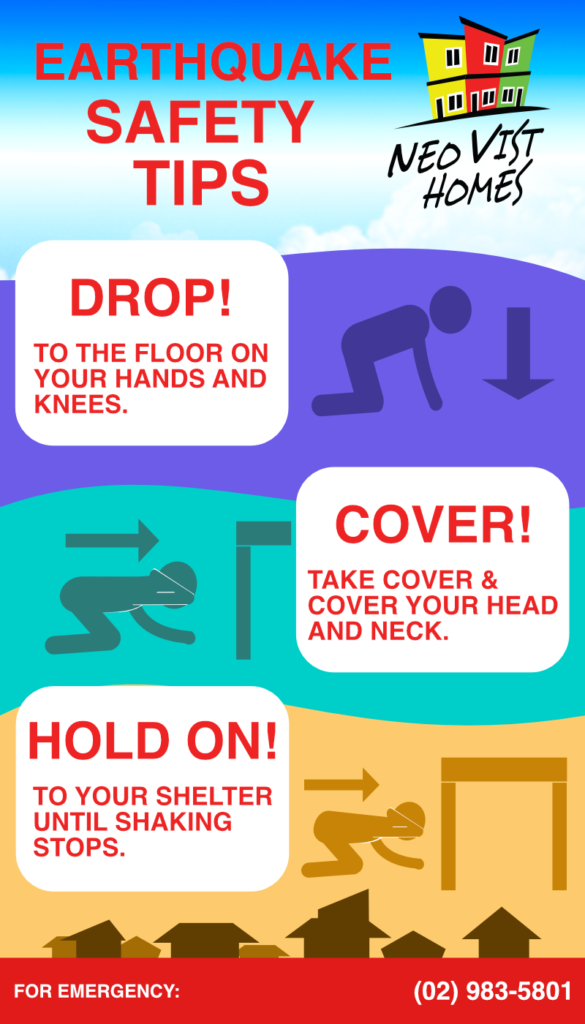 EARTHQUAKE SAFETY TIPS

NEO VIST HOMES

DROP!

TO THE FLOOR ON YOUR HANDS AND KNEES.

COVER!

TAKE COVER & COVER YOUR HEAD AND NECK.

HOLD ON!

TO YOUR SHELTER UNTIL SHAKING STOPS.

FOR EMERGENCY:

(02) 983-5801